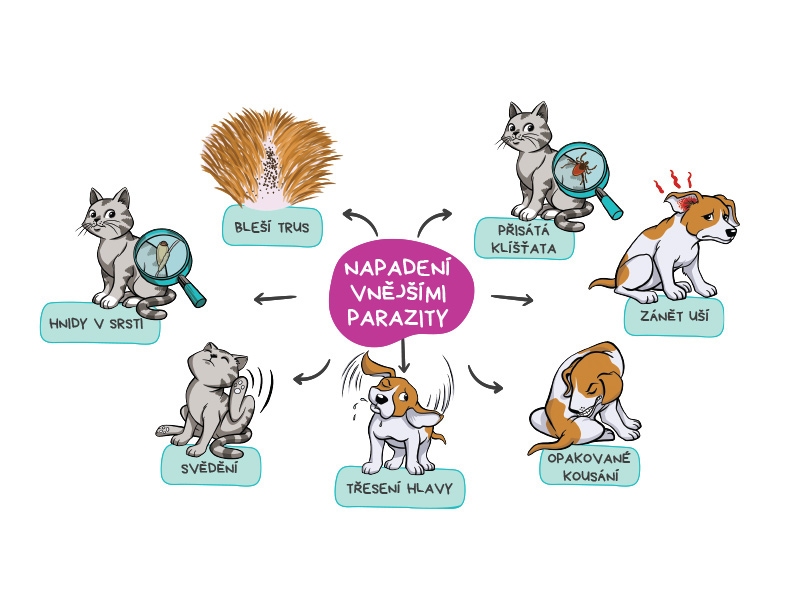 NAPADENÍ VNĚJŠÍMI PARAZITY

BLEŠÍ TRUS

PŘISÁTÁ KLÍŠŤATA

HNIDY V SRSTI

ZÁNĚT UŠÍ

SVĚDĚNÍ

TŘESENÍ HLAVY

OPAKOVANÉ KOUSÁNÍ