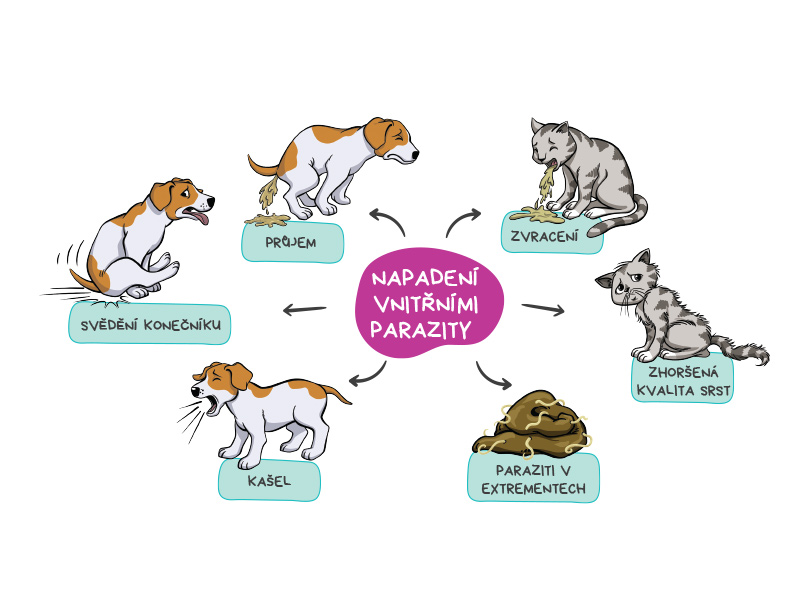 NAPADENÍ VNITŘNÍMI PARAZITY

PRŮJEM

ZVRACENÍ

SVĚDĚNÍ KONEČNÍKU

ZHORŠENÁ KVALITA SRST

KAŠEL

PARAZITI V EXTREMENTECH